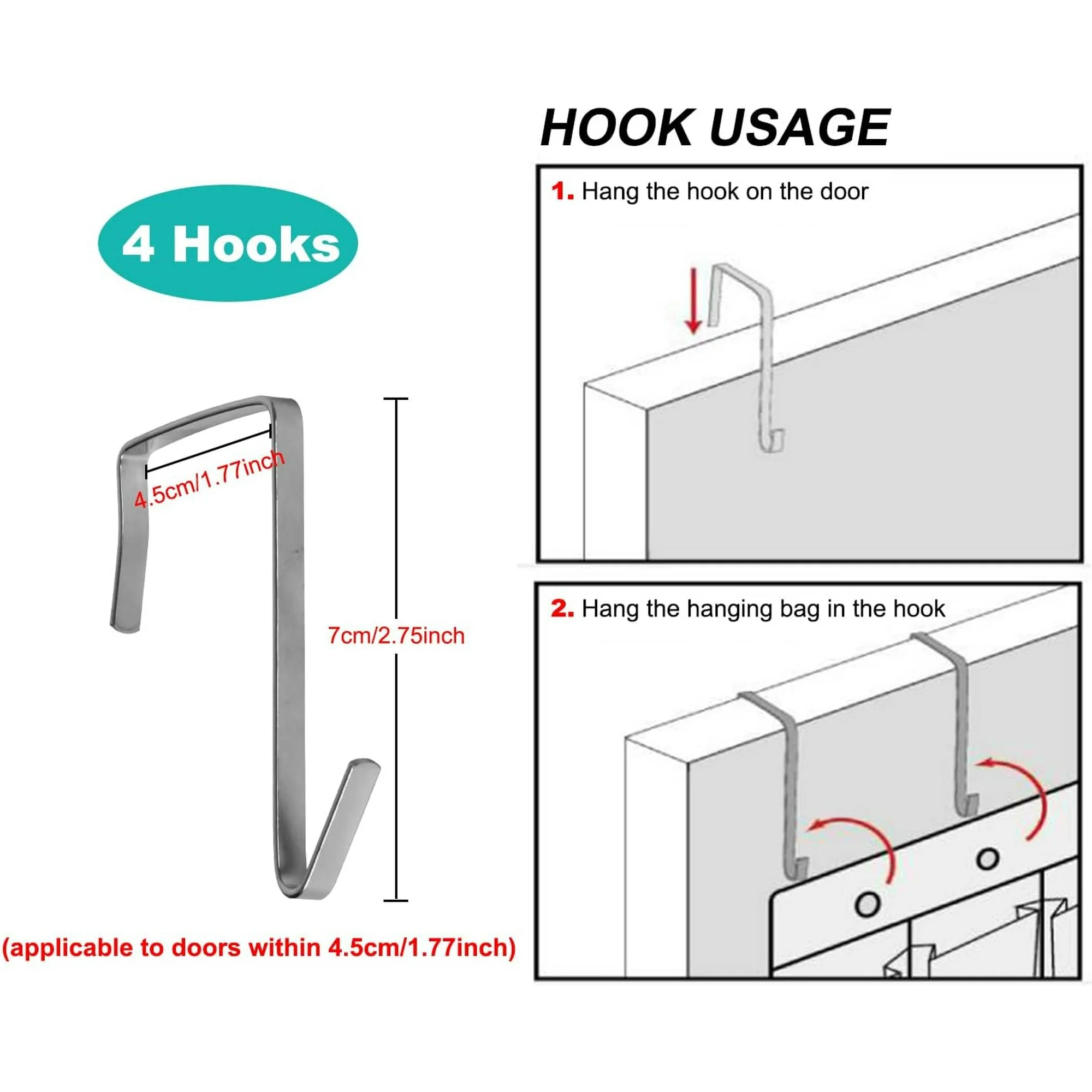 4 Hooks

4.5cm/1.77inch

7cm/2.75inch

(applicable to doors within 4.5cm/1.77inch)

HOOK USAGE

1. Hang the hook on the door

2. Hang the hanging bag in the hook