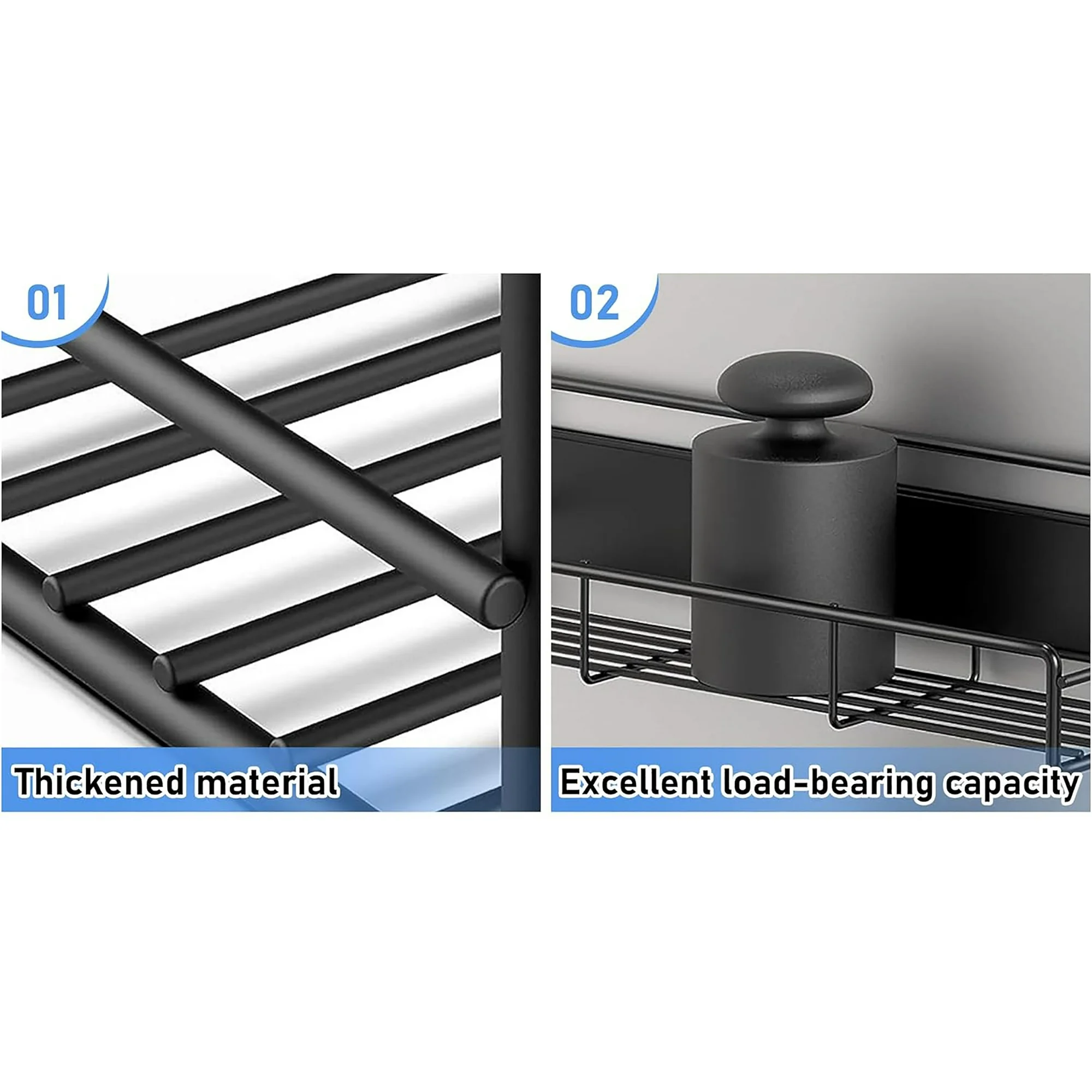 01

Thickened material

02

Excellent load-bearing capacity